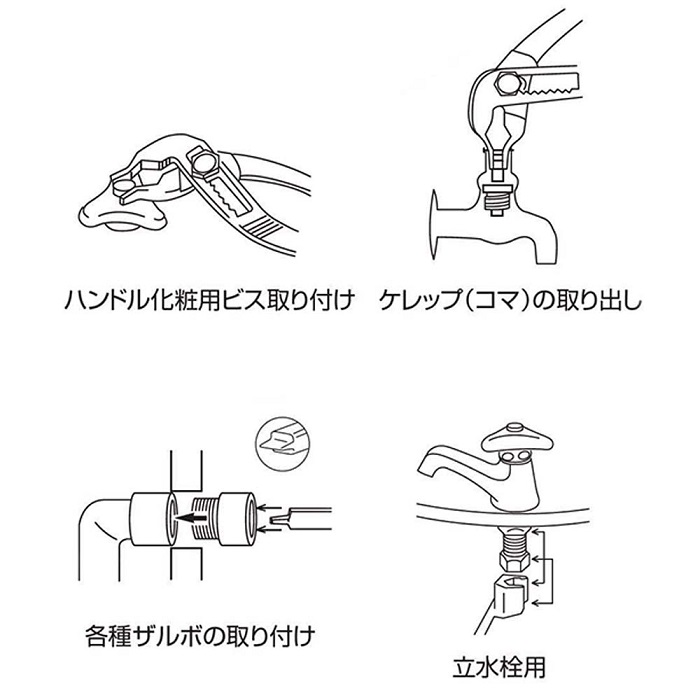 ハンドル化粧用ビス取り付け

ケレップ(コマ)の取り出し

各種ザルボの取り付け

立水栓用